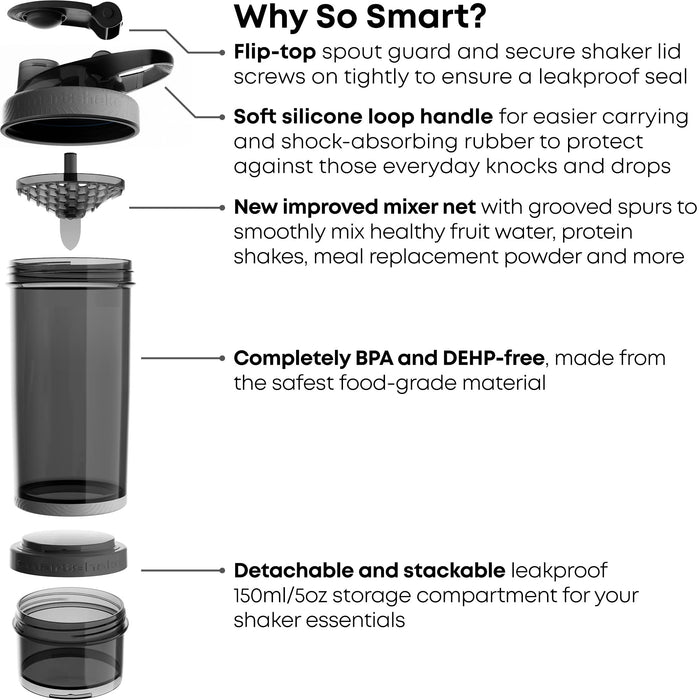 Why So Smart?

Flip-top spout guard and secure shaker lid screws on tightly to ensure a leakproof seal

Soft silicone loop handle for easier carrying and shock-absorbing rubber to protect against those everyday knocks and drops

New improved mixer net with grooved spurs to smoothly mix healthy fruit water, protein shakes, meal replacement powder and more

Completely BPA and DEHP-free, made from the safest food-grade material

Detachable and stackable leakproof 150ml/5oz storage compartment for your shaker essentials